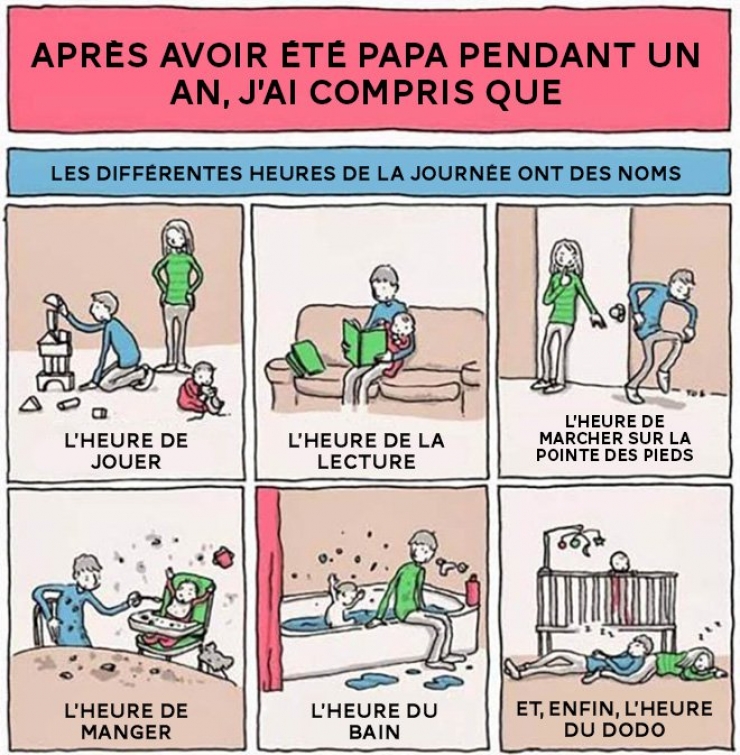 APRÈS AVOIR ÉTÉ PAPA PENDANT UN AN, J'AI COMPRIS QUE

LES DIFFÉRENTES HEURES DE LA JOURNÉE ONT DES NOMS

L'HEURE DE JOUER

L'HEURE DE LA LECTURE

L'HEURE DE MARCHER SUR LA POINTE DES PIEDS

L'HEURE DE MANGER

L'HEURE DU BAIN

ET, ENFIN, L'HEURE DU DODO