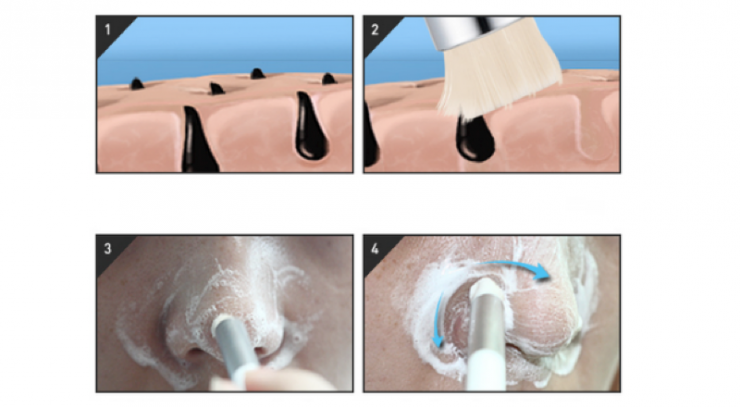 1

2

3

4