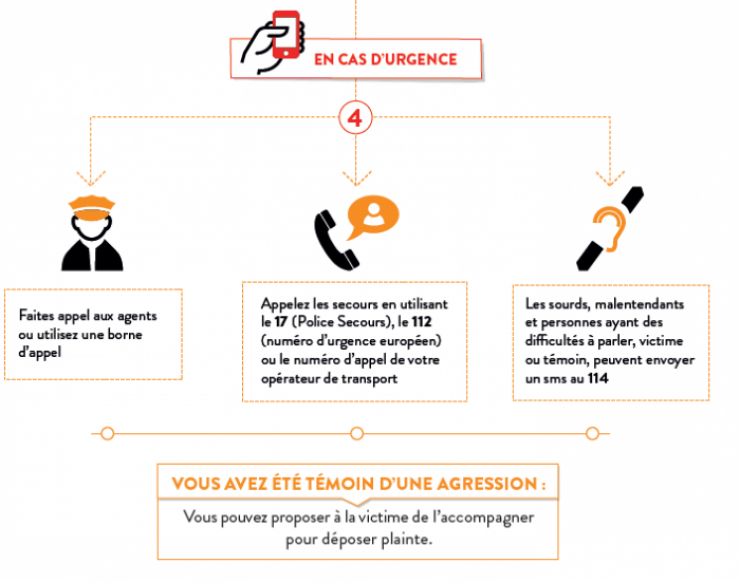 EN CAS D'URGENCE

4

Faites appel aux agents ou utilisez une borne d'appel

Appelez les secours en utilisant le 17 (Police Secours), le 112 (numéro d'urgence européen) ou le numéro d'appel de votre opérateur de transport

Les sourds, malentendants et personnes ayant des difficultés à parler, victime ou témoin, peuvent envoyer un sms au 114

VOUS AVEZ ÉTÉ TÉMOIN D'UNE AGRESSION :

Vous pouvez proposer à la victime de l'accompagner pour déposer plainte.