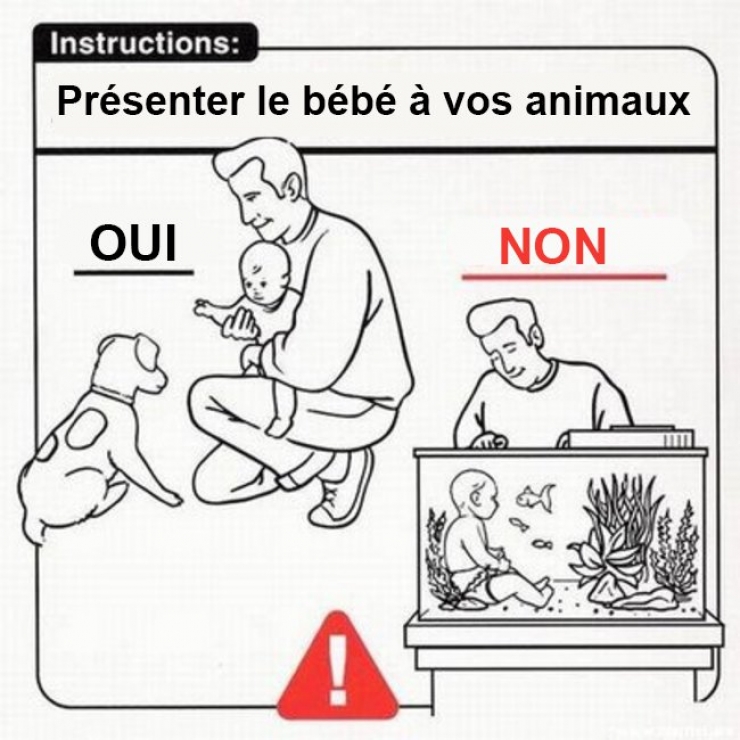 Instructions:

Présenter le bébé à vos animaux

OUI

NON

!