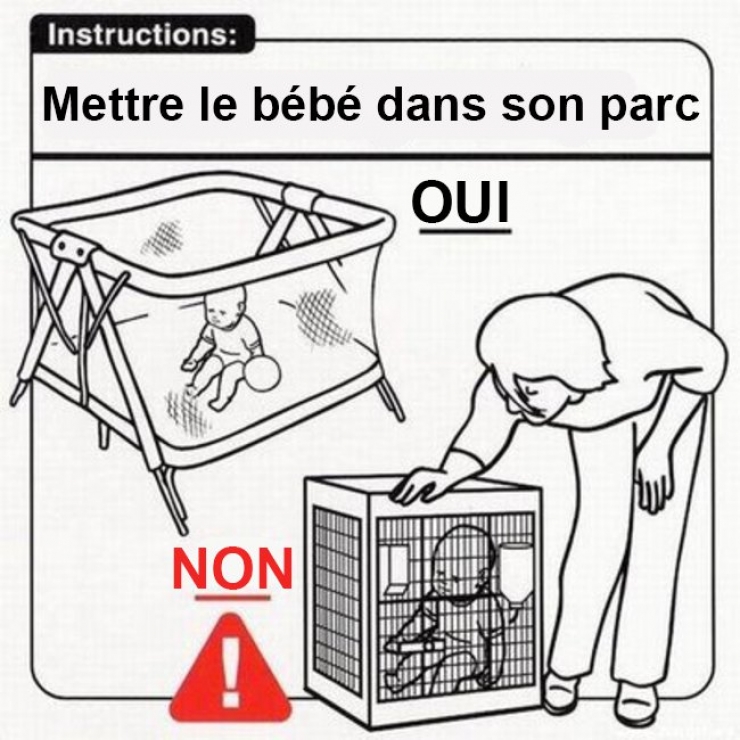 Instructions:

Mettre le bébé dans son parc

OUI

NON

!