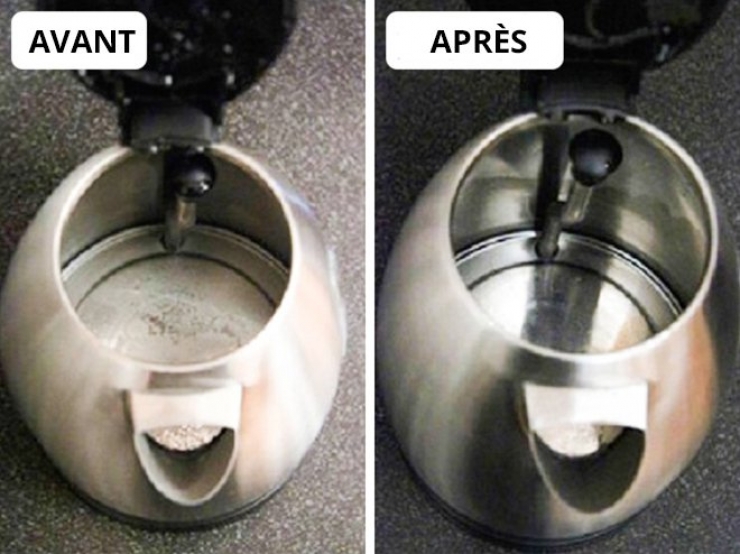 AVANT

APRÈS