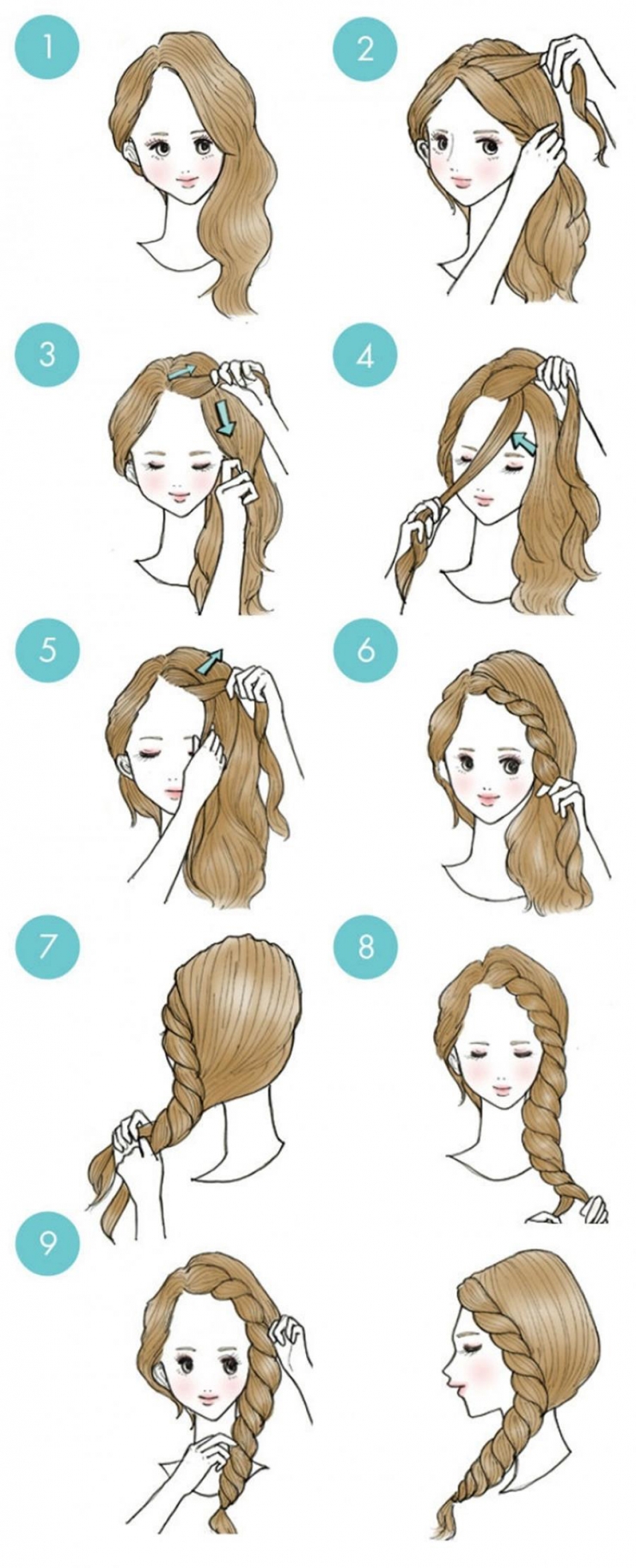 1
2
3
4
5
6
7
8
9