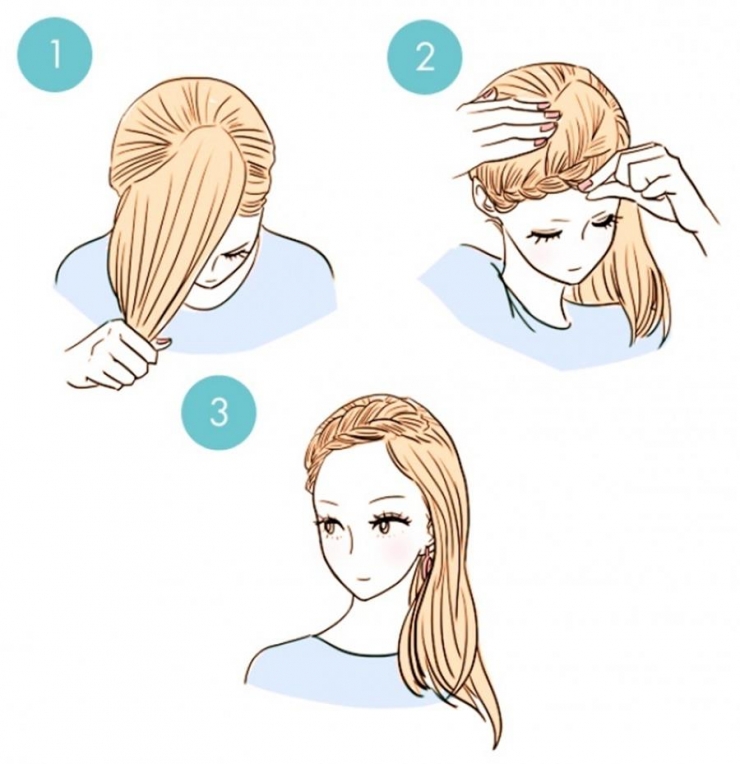 1

2

3