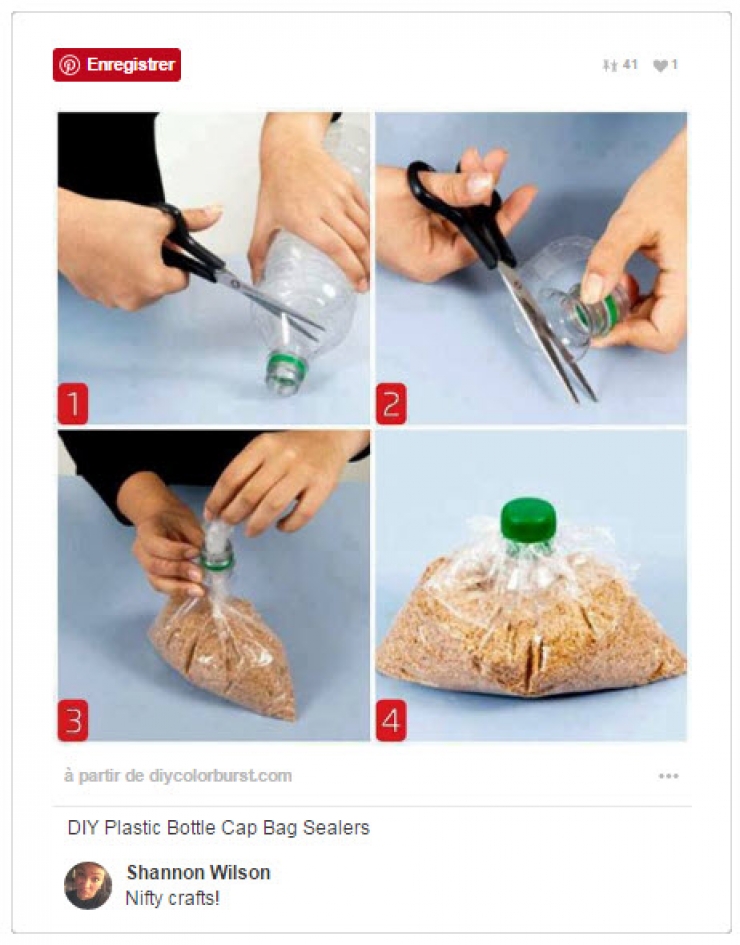 Enregistrer

41 1

1

2

3

4

à partir de diycolorburst.com

...

DIY Plastic Bottle Cap Bag Sealers

Shannon Wilson
Nifty crafts!