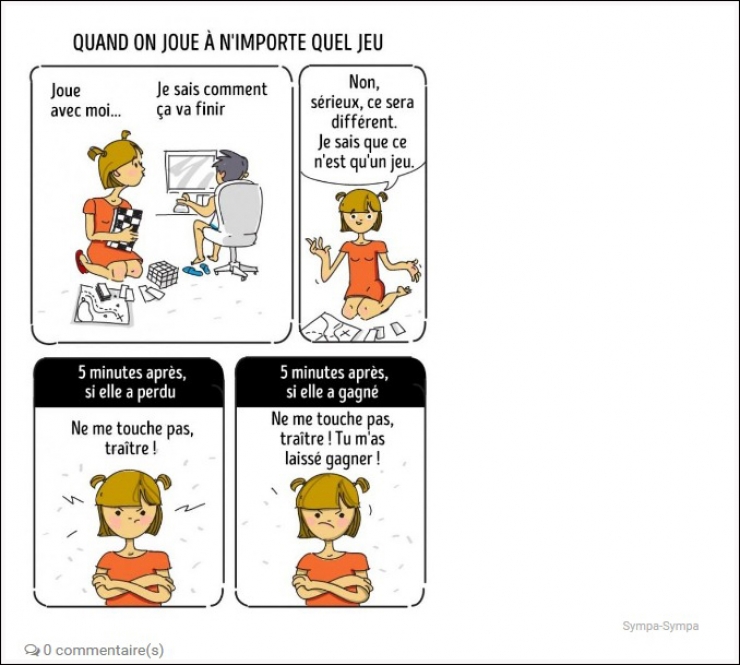 QUAND ON JOUE À N'IMPORTE QUEL JEU

Joue avec moi...

Je sais comment ça va finir

Non, sérieux, ce sera différent. Je sais que ce n'est qu'un jeu.

5 minutes après, si elle a perdu

Ne me touche pas, traître !

5 minutes après, si elle a gagné

Ne me touche pas, traître ! Tu m'as laissé gagner !

Sympa-Sympa

0 commentaire(s)